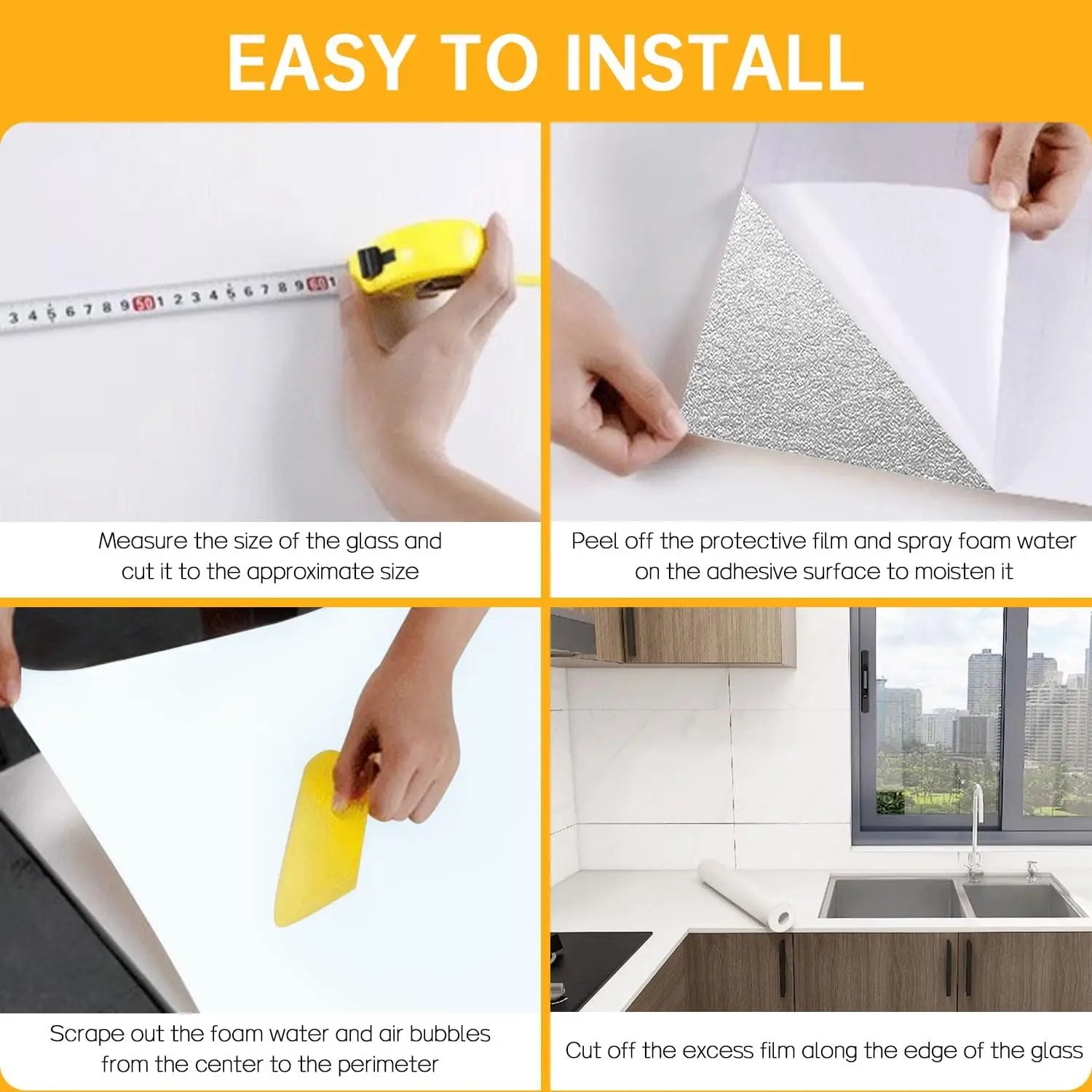 EASY TO INSTALL

3 4 5 6 7 8 9 50 1 2 3 4 5 6 7 8 9 60 1

Measure the size of the glass and cut it to the approximate size

Peel off the protective film and spray foam water on the adhesive surface to moisten it

Scrape out the foam water and air bubbles from the center to the perimeter

Cut off the excess film along the edge of the glass