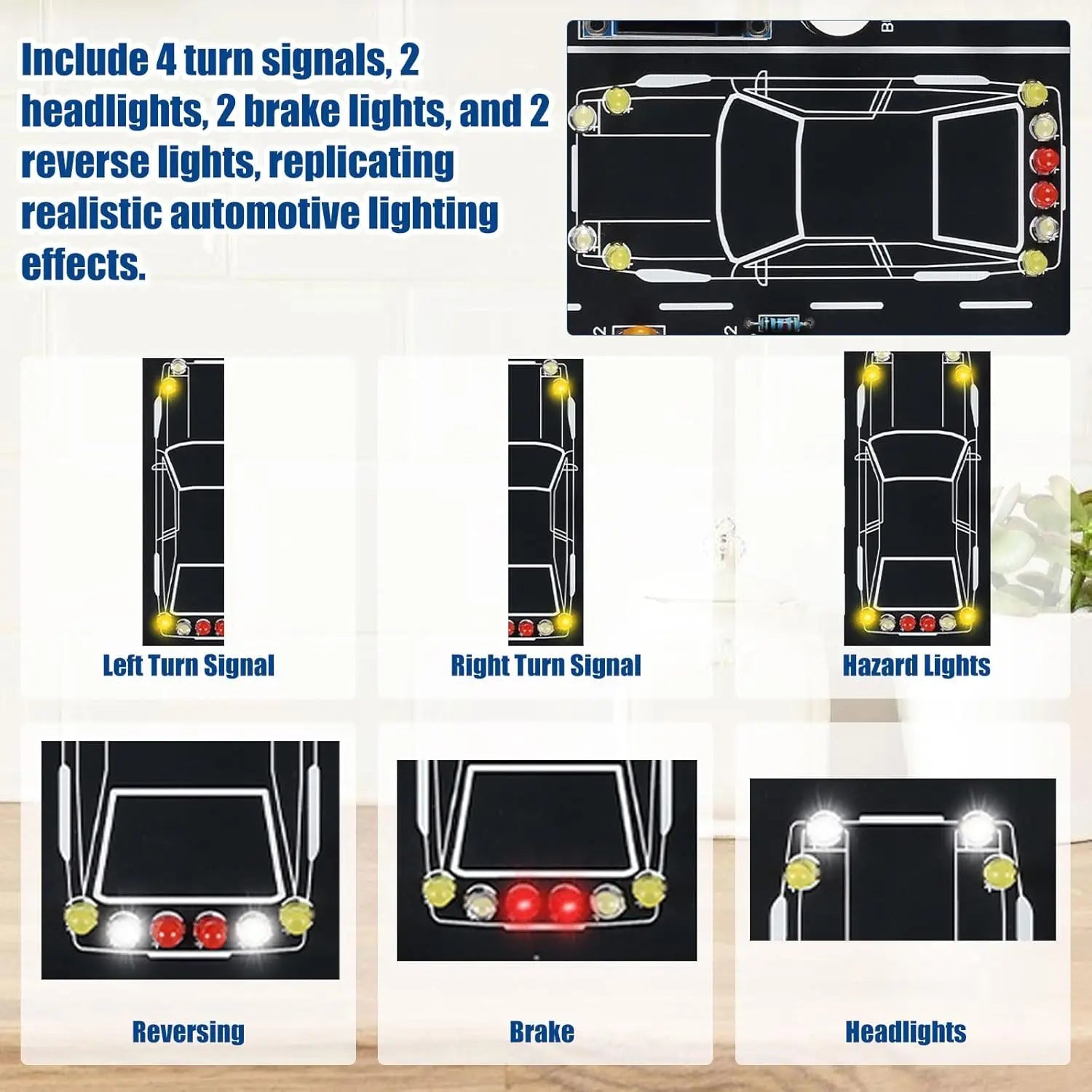 Include 4 turn signals, 2 headlights, 2 brake lights, and 2 reverse lights, replicating realistic automotive lighting effects.

Left Turn Signal

Right Turn Signal

Hazard Lights

Reversing

Brake

Headlights