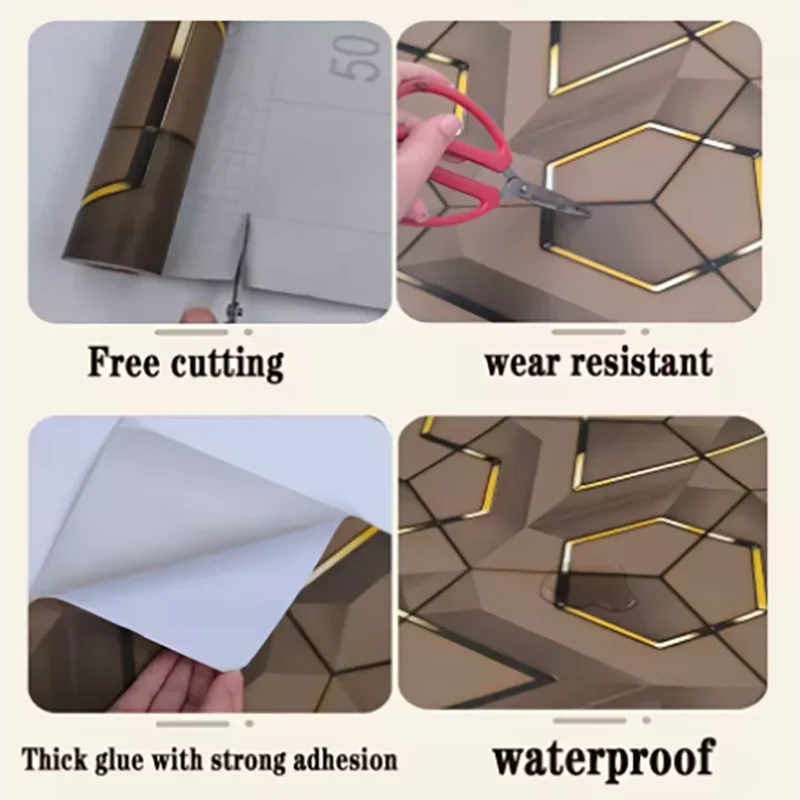 50

Free cutting

wear resistant

Thick glue with strong adhesion

waterproof