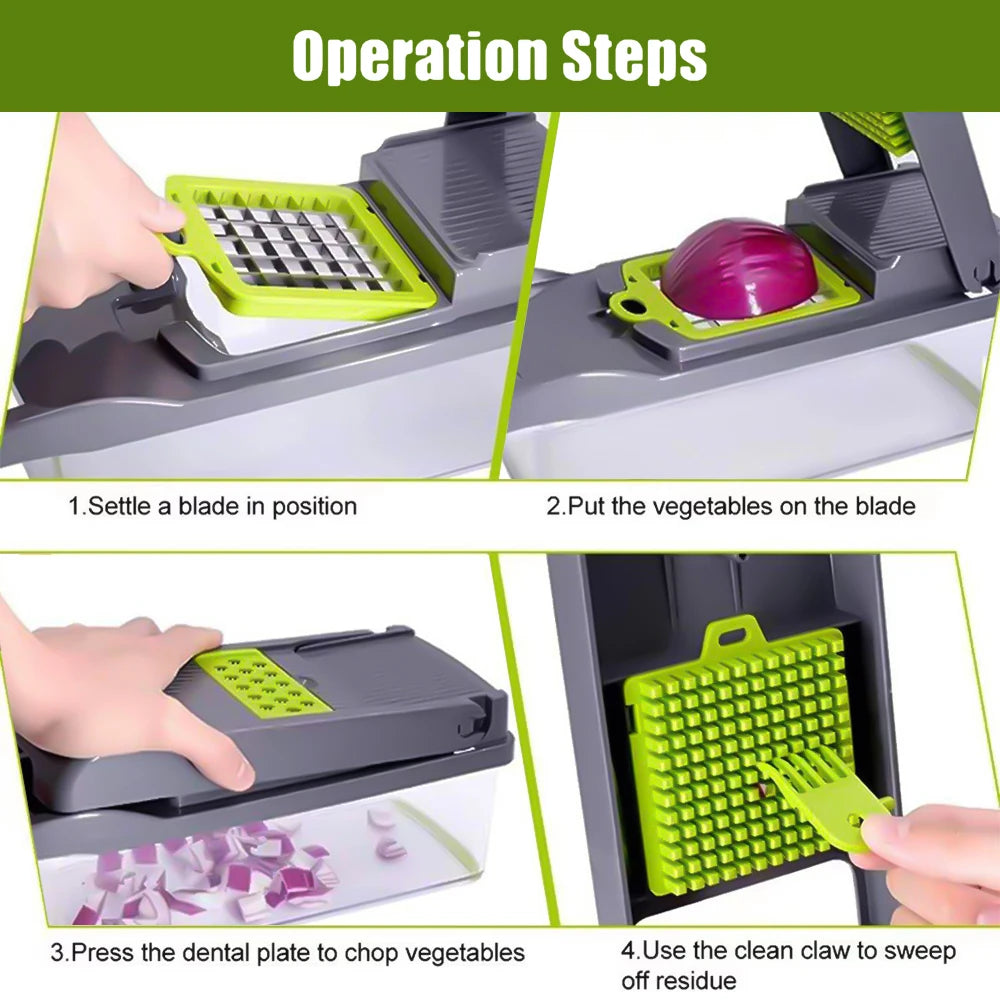 Operation Steps

1.Settle a blade in position

2.Put the vegetables on the blade

3.Press the dental plate to chop vegetables

4.Use the clean claw to sweep off residue